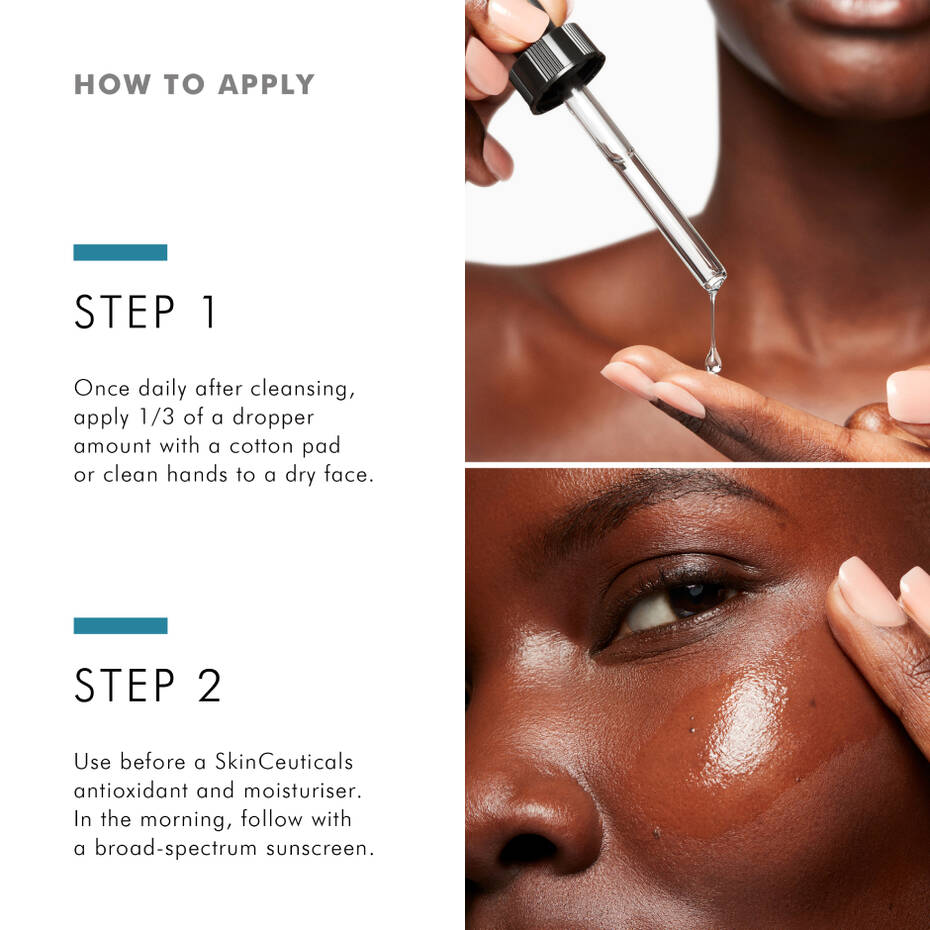 HOW TO APPLY

STEP 1

Once daily after cleansing, apply 1/3 of a dropper amount with a cotton pad or clean hands to a dry face.

STEP 2

Use before a SkinCeuticals antioxidant and moisturiser. In the morning, follow with a broad-spectrum sunscreen.