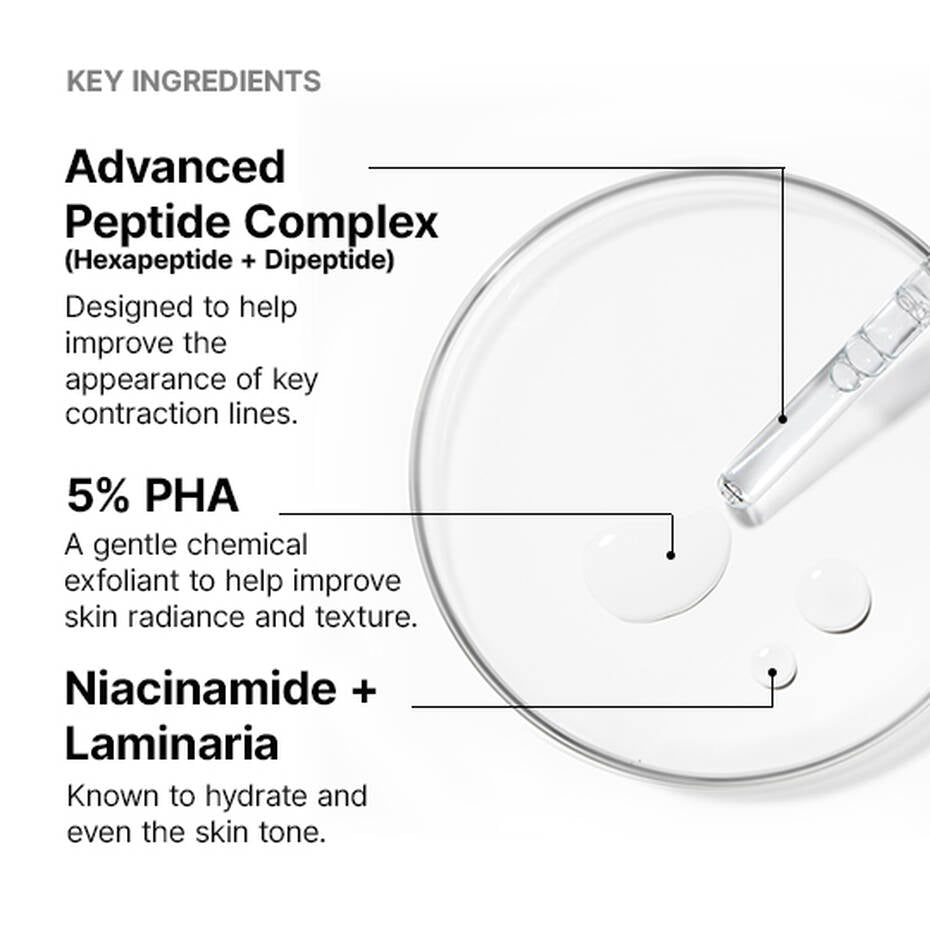 KEY INGREDIENTS

Advanced Peptide Complex
(Hexapeptide + Dipeptide)

Designed to help improve the appearance of key contraction lines.

5% PHA

A gentle chemical exfoliant to help improve skin radiance and texture.

Niacinamide + Laminaria

Known to hydrate and even the skin tone.