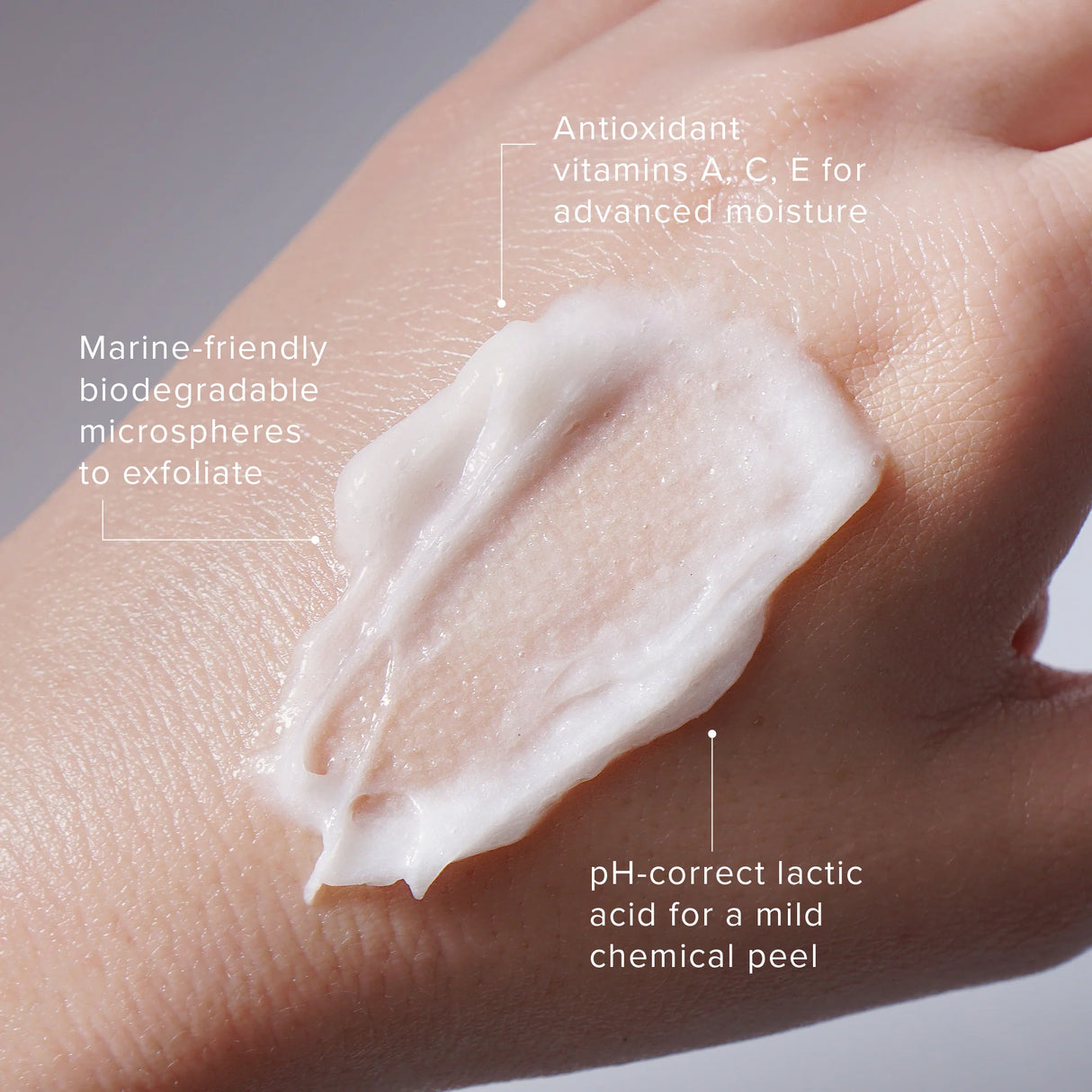 Antioxidant vitamins A, C, E for advanced moisture

Marine-friendly biodegradable microspheres to exfoliate

pH-correct lactic acid for a mild chemical peel